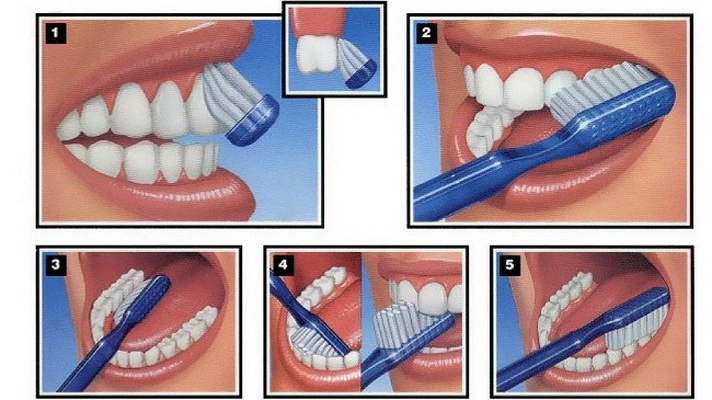 1

2

3

4

5