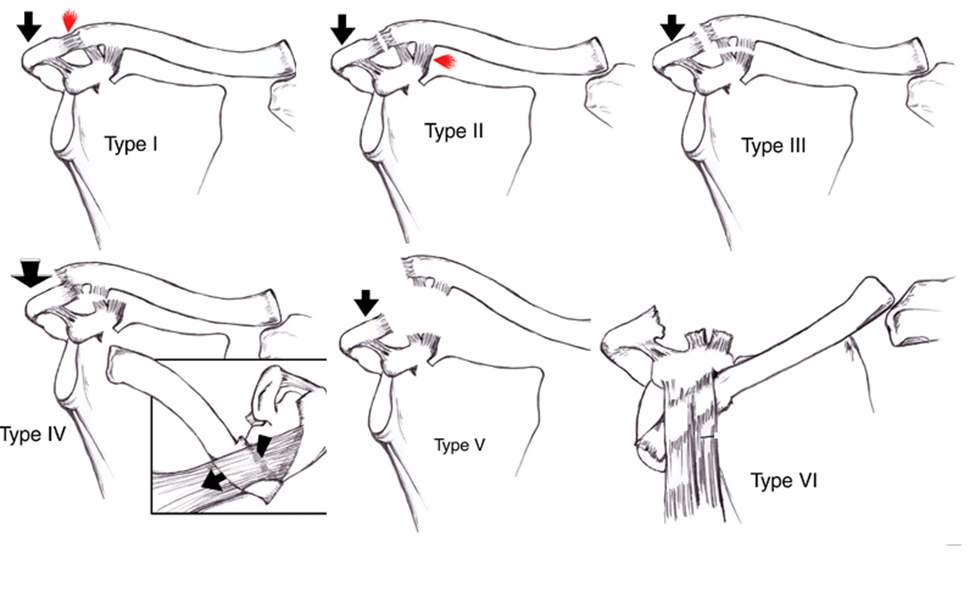 Type I

Type II

Type III

Type IV

Type V

Type VI